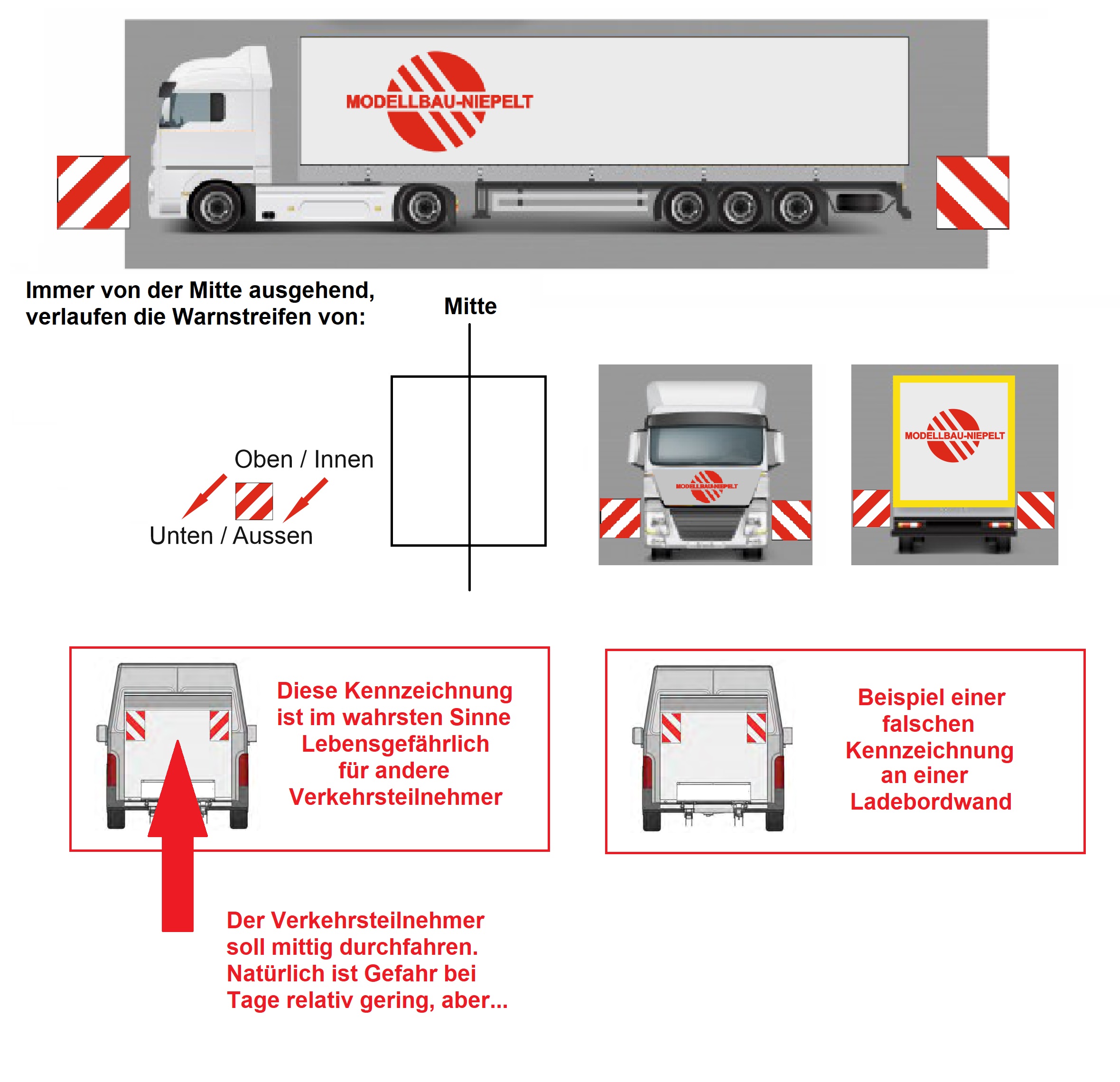 MODELLBAU-NIEPELT

Immer von der Mitte ausgehend, verlaufen die Warnstreifen von:

Mitte

Oben / Innen

Unten / Aussen

MODELLBAU-NIEPELT

MODELLBAU-NIEPELT

Diese Kennzeichnung ist im wahrsten Sinne Lebensgefährlich für andere Verkehrsteilnehmer

Beispiel einer falschen Kennzeichnung an einer Ladebordwand

Der Verkehrsteilnehmer soll mittig durchfahren. Natürlich ist Gefahr bei Tage relativ gering, aber...